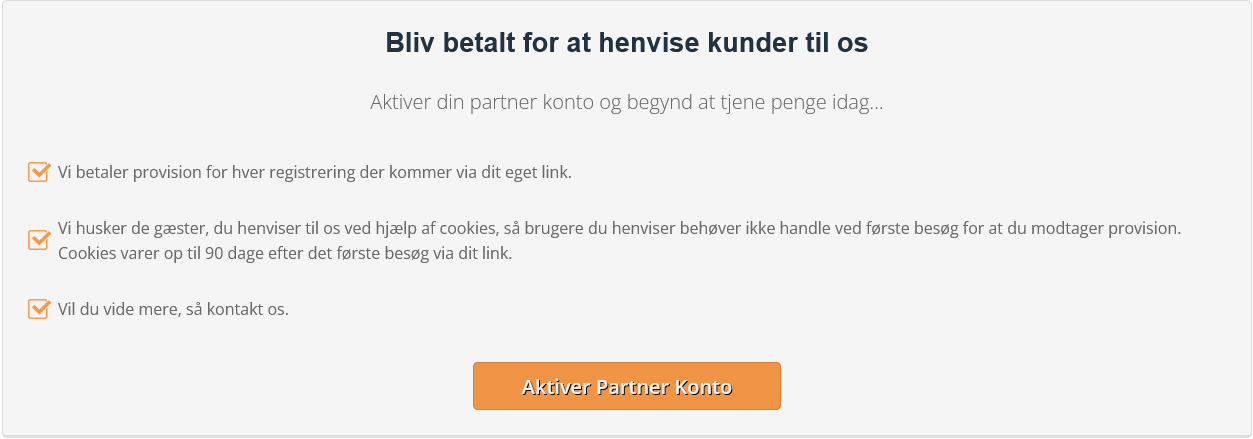 Bliv betalt for at henvise kunder til os

Aktiver din partner konto og begynd at tjene penge idag...

Vi betaler provision for hver registrering der kommer via dit eget link.

Vi husker de gæster, du henviser til os ved hjælp af cookies, så brugere du henviser behøver ikke handle ved første besøg for at du modtager provision. Cookies varer op til 90 dage efter det første besøg via dit link.

Vil du vide mere, så kontakt os.

Aktiver Partner Konto